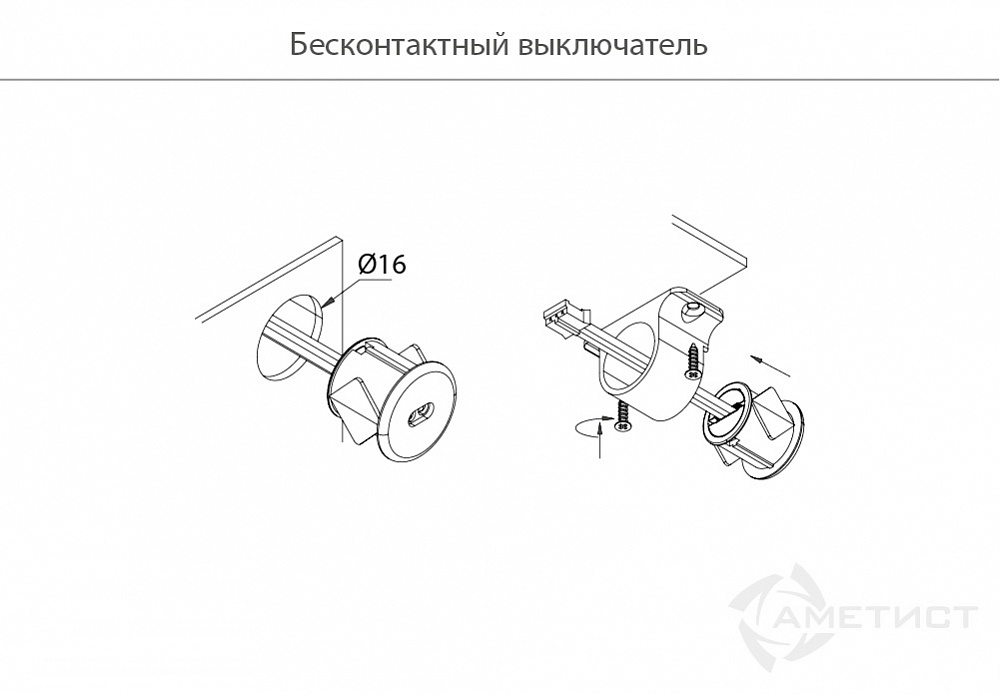 Бесконтактный выключатель

Ø16

АМЕТИСТ